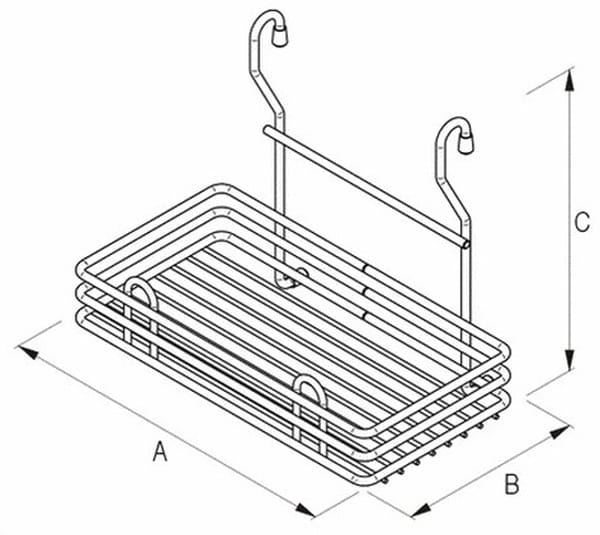 C
A
B